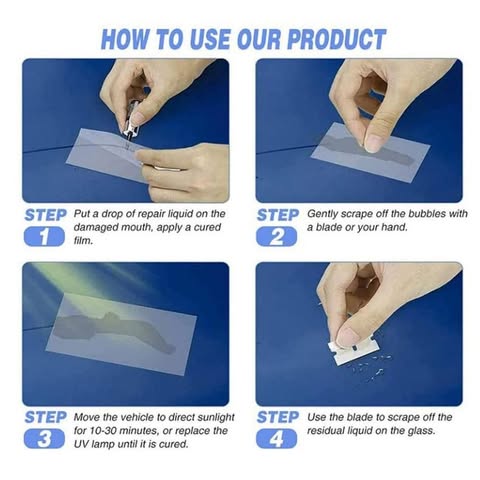 HOW TO USE OUR PRODUCT

STEP 1 Put a drop of repair liquid on the damaged mouth, apply a cured film.

STEP 2 Gently scrape off the bubbles with a blade or your hand.

STEP 3 Move the vehicle to direct sunlight for 10-30 minutes, or replace the UV lamp until it is cured.

STEP 4 Use the blade to scrape off the residual liquid on the glass.